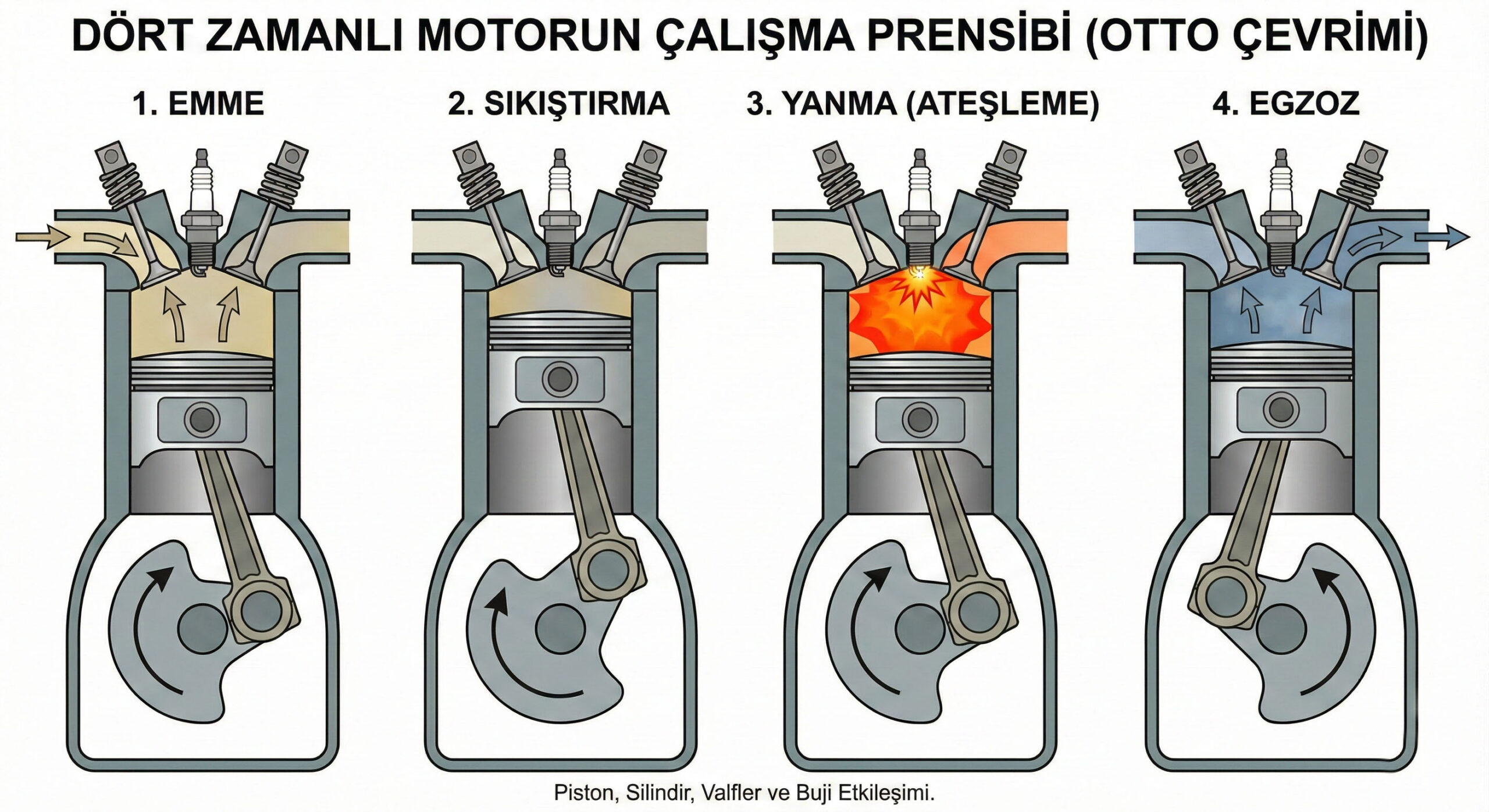 DÖRT ZAMANLI MOTORUN ÇALIŞMA PRENSİBİ (OTTO ÇEVRİMİ)

1. EMME

2. SIKIŞTIRMA

3. YANMA (ATEŞLEME)

4. EGZOZ

Piston, Silindir, Valfler ve Buji Etkileşimi.