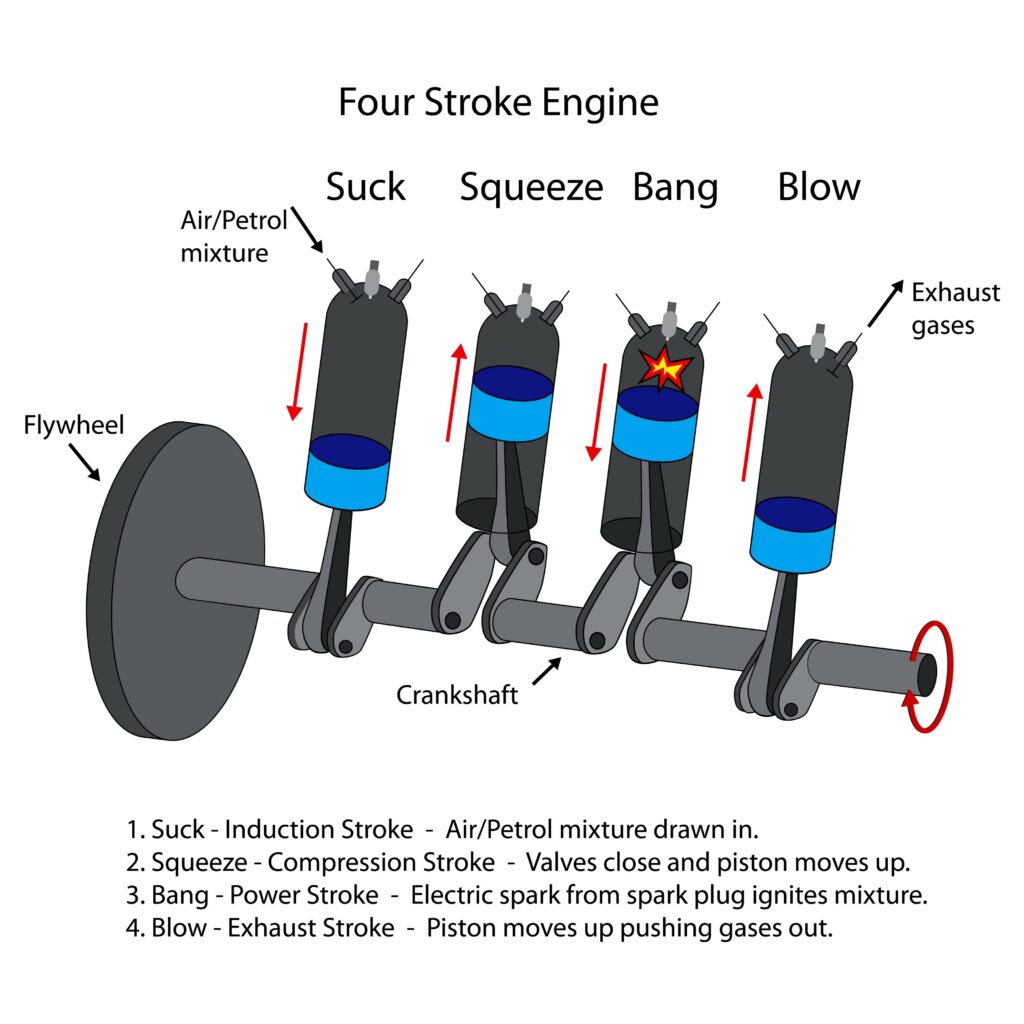 Four Stroke Engine

Suck Squeeze Bang Blow

Air/Petrol mixture

Exhaust gases

Flywheel

Crankshaft

1. Suck - Induction Stroke - Air/Petrol mixture drawn in.
2. Squeeze - Compression Stroke - Valves close and piston moves up.
3. Bang - Power Stroke - Electric spark from spark plug ignites mixture.
4. Blow - Exhaust Stroke - Piston moves up pushing gases out.